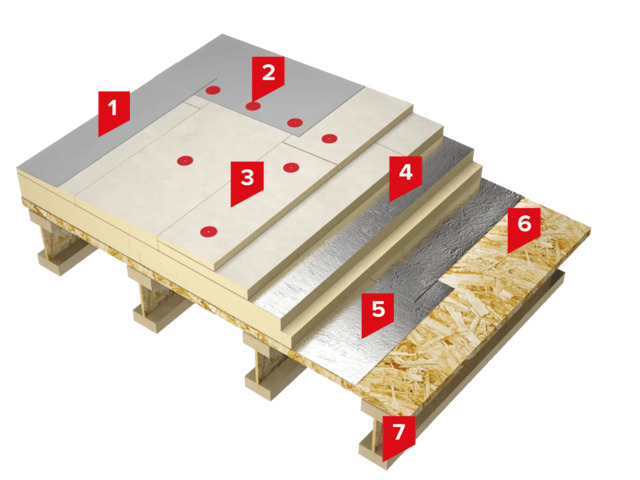 1
2
3
4
5
6
7